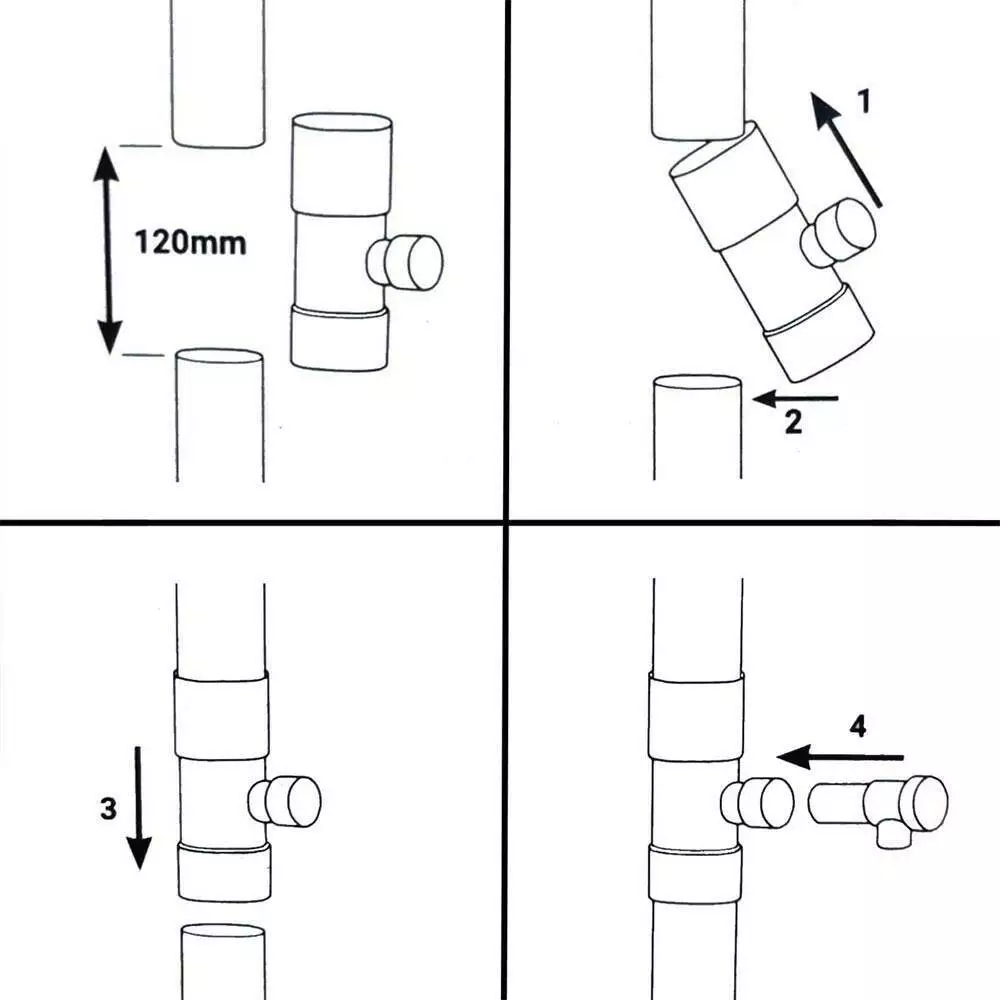 120mm

1

2

3

4