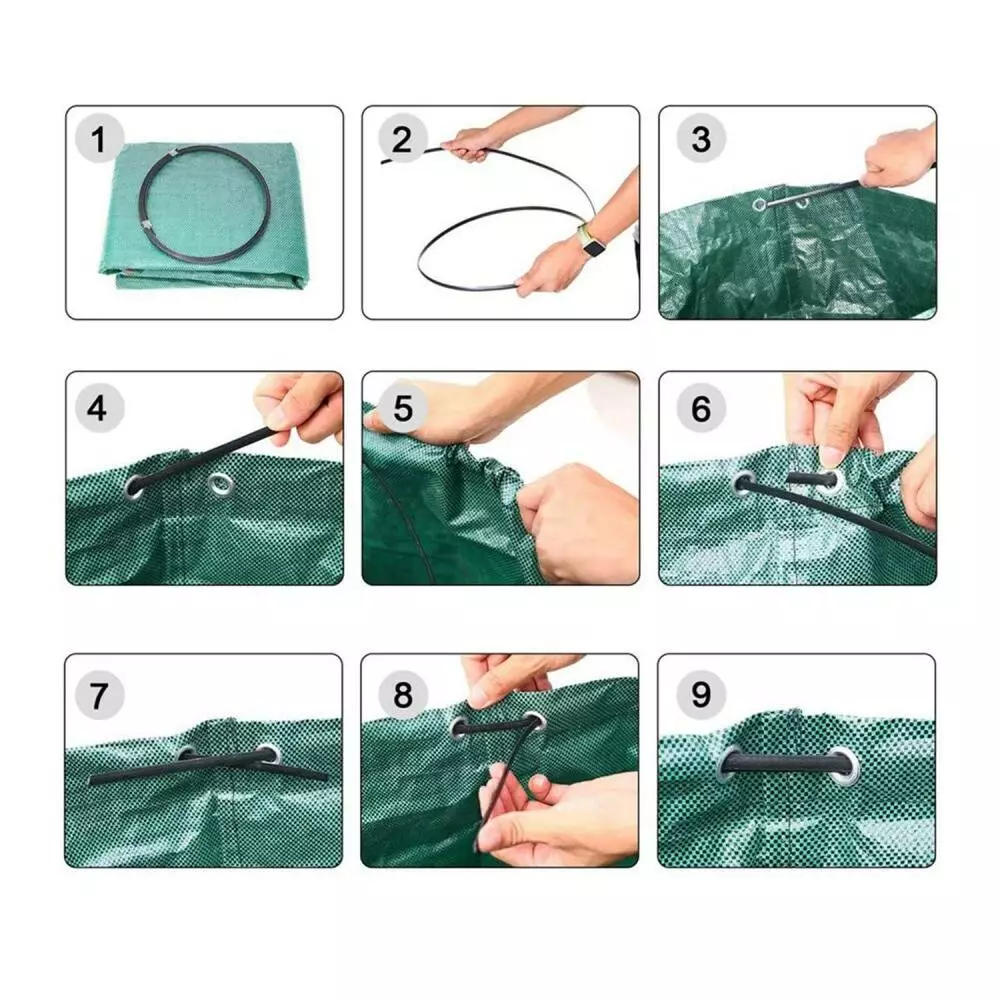 1

2

3

4

5

6

7

8

9